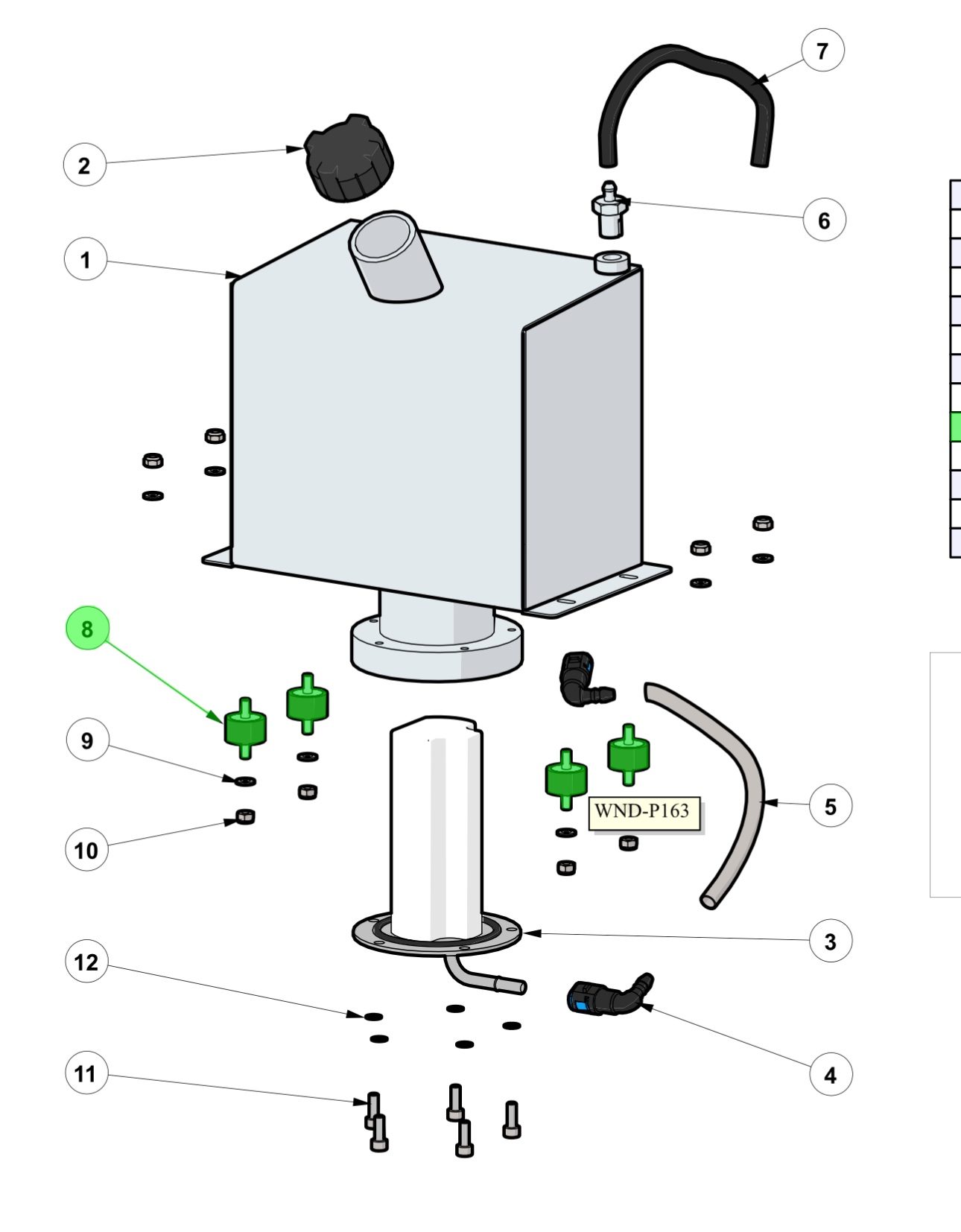 7

2

6

1

8

9

WND-P163

5

10

3

12

4

11