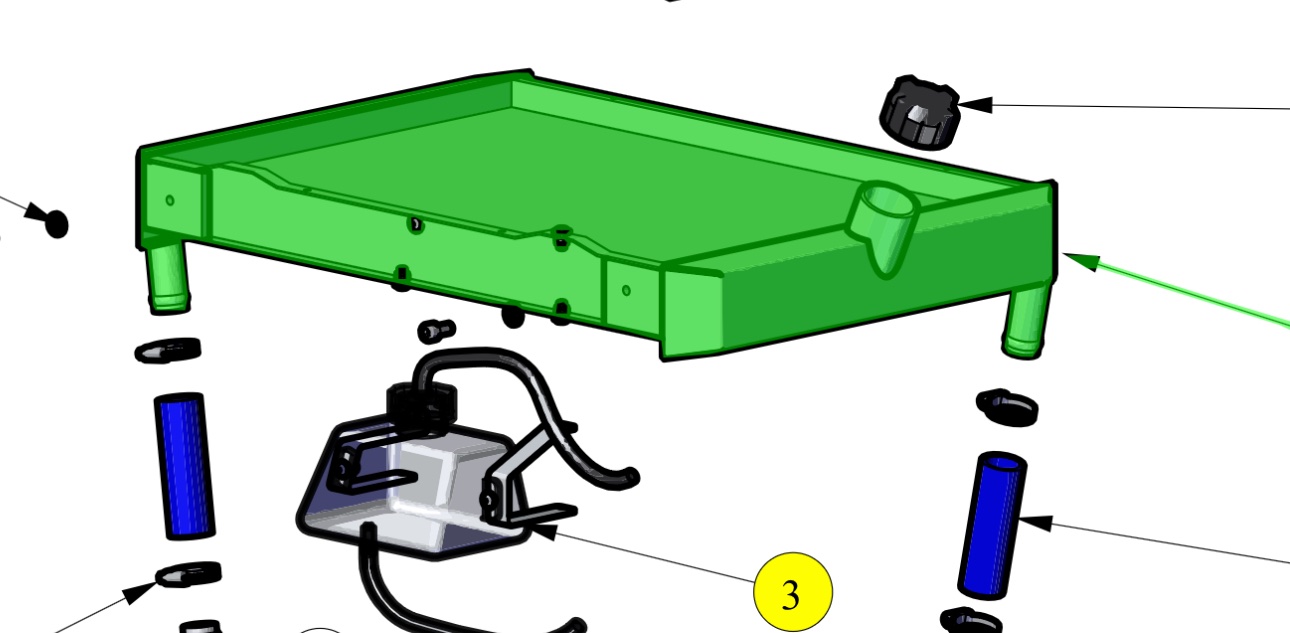 3