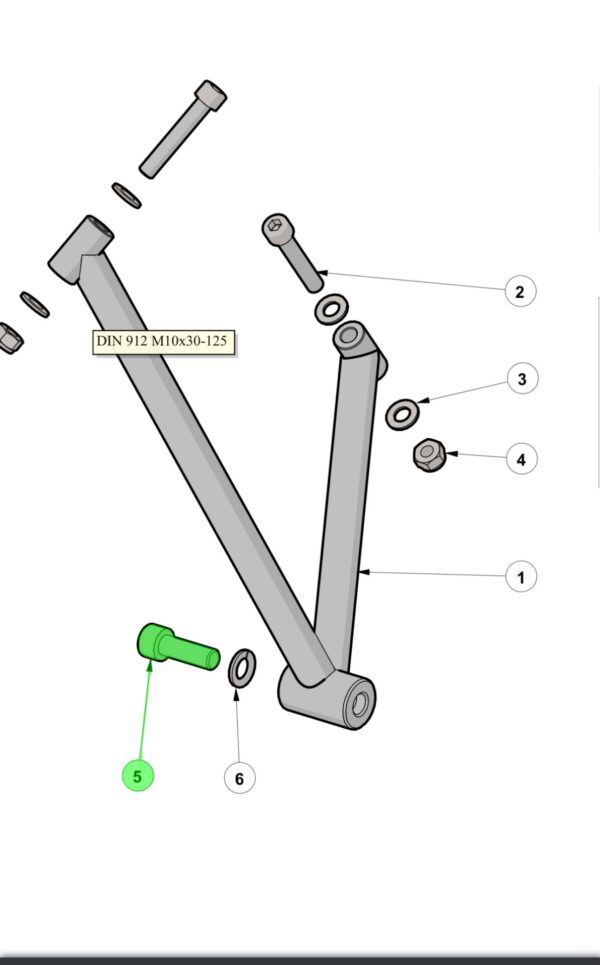 DIN 912 M10x30-125

2

3

4

1

5

6