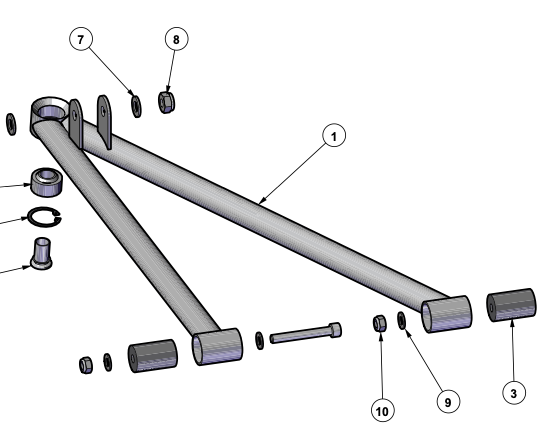 7
8
1
10
9
3